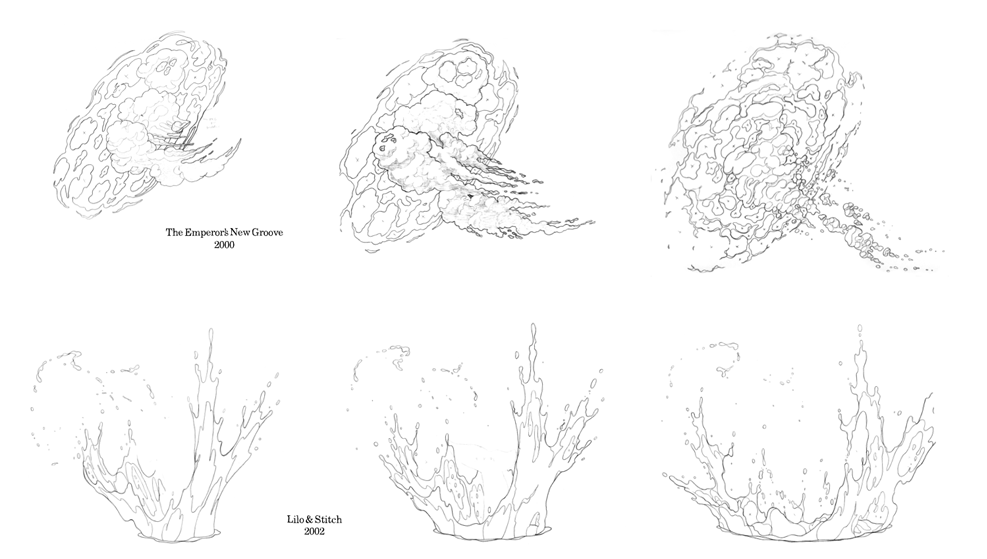 The Emperor's New Groove
2000

Lilo & Stitch
2002