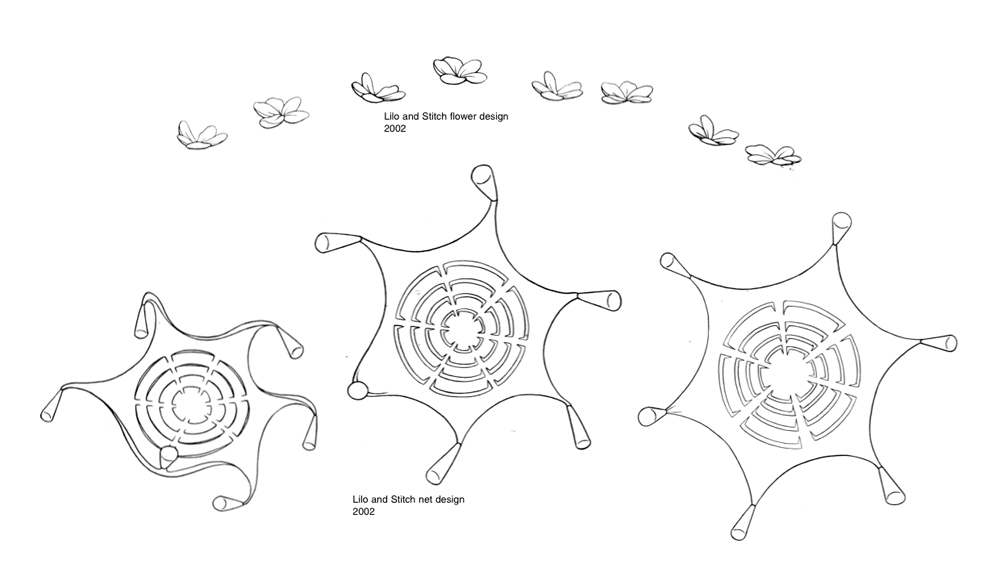 Lilo and Stitch flower design
2002

Lilo and Stitch net design
2002